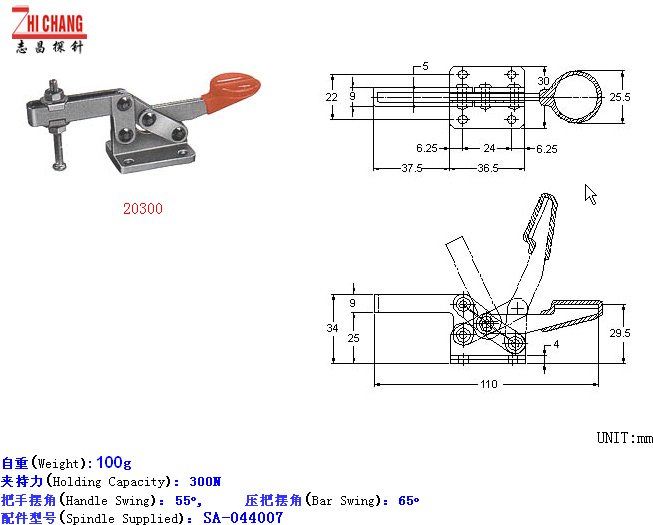 ZHI CHANG
志昌探针

20300

5
22
9
30
25.5
6.25
24
6.25
37.5
36.5

9
34
25
4
29.5
110

UNIT:mm

自重(Weight):100g
夹持力(Holding Capacity): 300N
把手摆角(Handle Swing): 55°, 压把摆角(Bar Swing): 65°
配件型号(Spindle Supplied): SA-044007